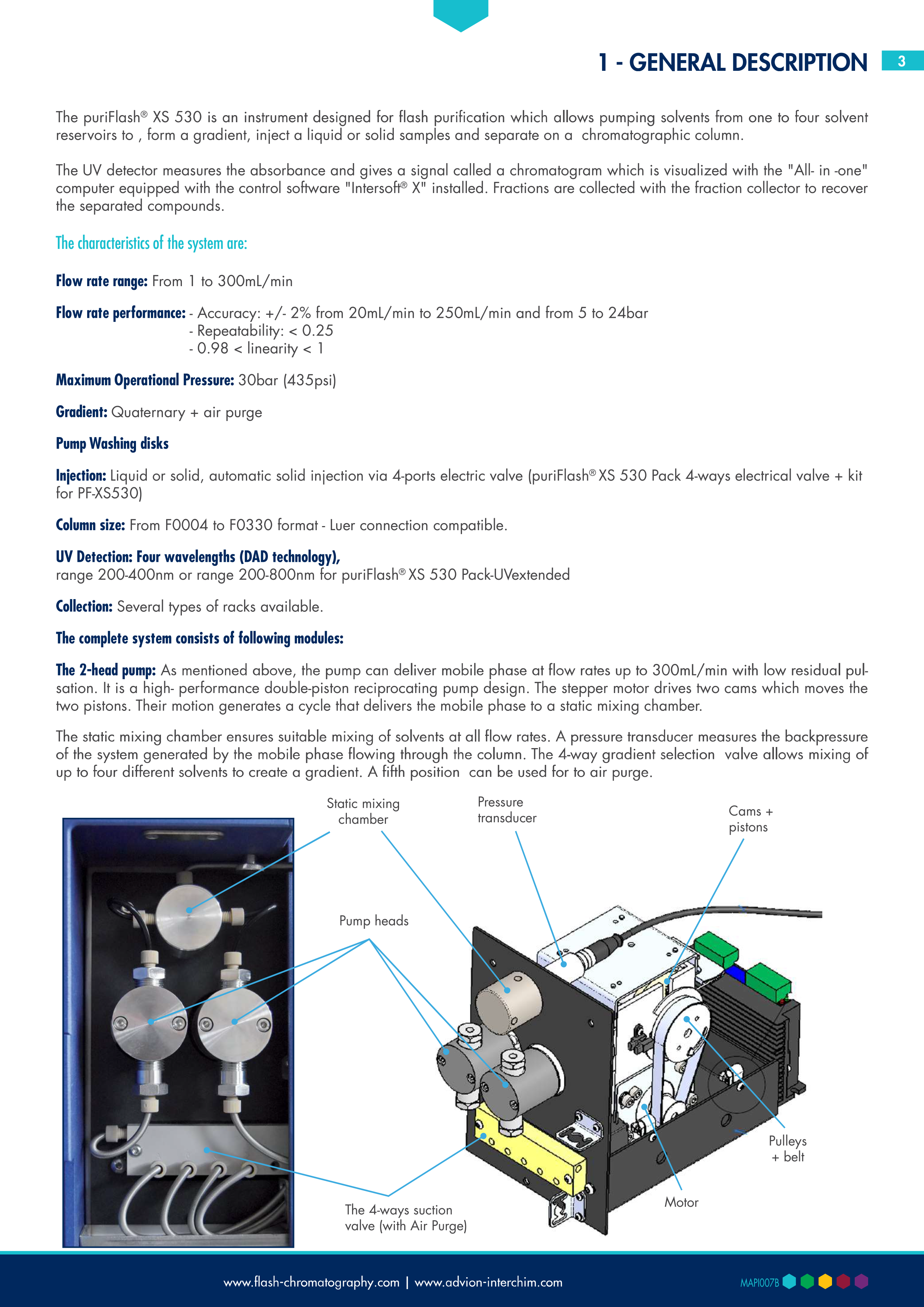 1 - GENERAL DESCRIPTION 3

The puriFlash® XS 530 is an instrument designed for flash purification which allows pumping solvents from one to four solvent reservoirs to , form a gradient, inject a liquid or solid samples and separate on a chromatographic column.

The UV detector measures the absorbance and gives a signal called a chromatogram which is visualized with the "All- in -one" computer equipped with the control software "Intersoft® X" installed. Fractions are collected with the fraction collector to recover the separated compounds.

The characteristics of the system are:

Flow rate range: From 1 to 300mL/min

Flow rate performance: - Accuracy: +/- 2% from 20mL/min to 250mL/min and from 5 to 24bar
- Repeatability: < 0.25
- 0.98 < linearity < 1

Maximum Operational Pressure: 30bar (435psi)

Gradient: Quaternary + air purge

Pump Washing disks

Injection: Liquid or solid, automatic solid injection via 4-ports electric valve (puriFlash® XS 530 Pack 4-ways electrical valve + kit for PF-XS530)

Column size: From F0004 to F0330 format - Luer connection compatible.

UV Detection: Four wavelengths (DAD technology),
range 200-400nm or range 200-800nm for puriFlash® XS 530 Pack-UVextended

Collection: Several types of racks available.

The complete system consists of following modules:

The 2-head pump: As mentioned above, the pump can deliver mobile phase at flow rates up to 300mL/min with low residual pulsation. It is a high- performance double-piston reciprocating pump design. The stepper motor drives two cams which moves the two pistons. Their motion generates a cycle that delivers the mobile phase to a static mixing chamber.

The static mixing chamber ensures suitable mixing of solvents at all flow rates. A pressure transducer measures the backpressure of the system generated by the mobile phase flowing through the column. The 4-way gradient selection valve allows mixing of up to four different solvents to create a gradient. A fifth position can be used for to air purge.

Static mixing chamber

Pressure transducer

Cams + pistons

Pump heads

Pulleys + belt

Motor

The 4-ways suction valve (with Air Purge)

www.flash-chromatography.com | www.advion-interchim.com

MAPI007B